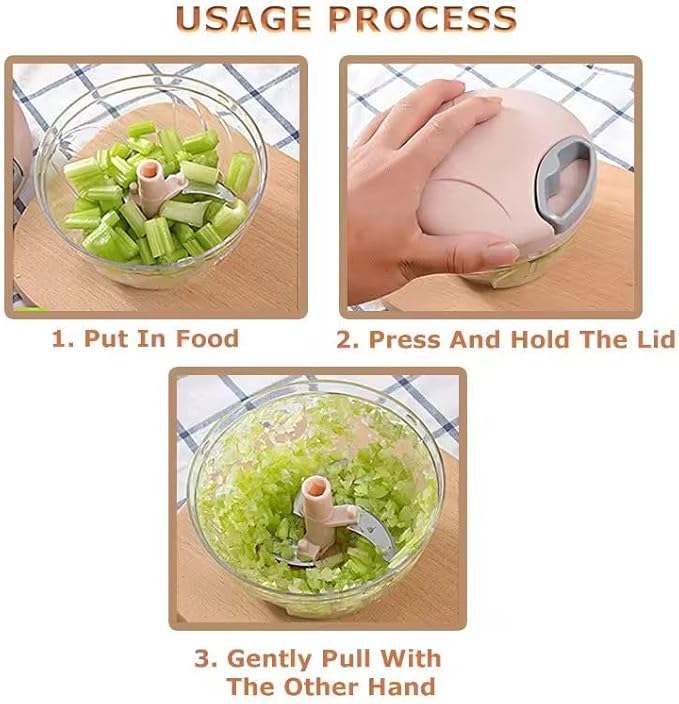 USAGE PROCESS

1. Put In Food

2. Press And Hold The Lid

3. Gently Pull With The Other Hand